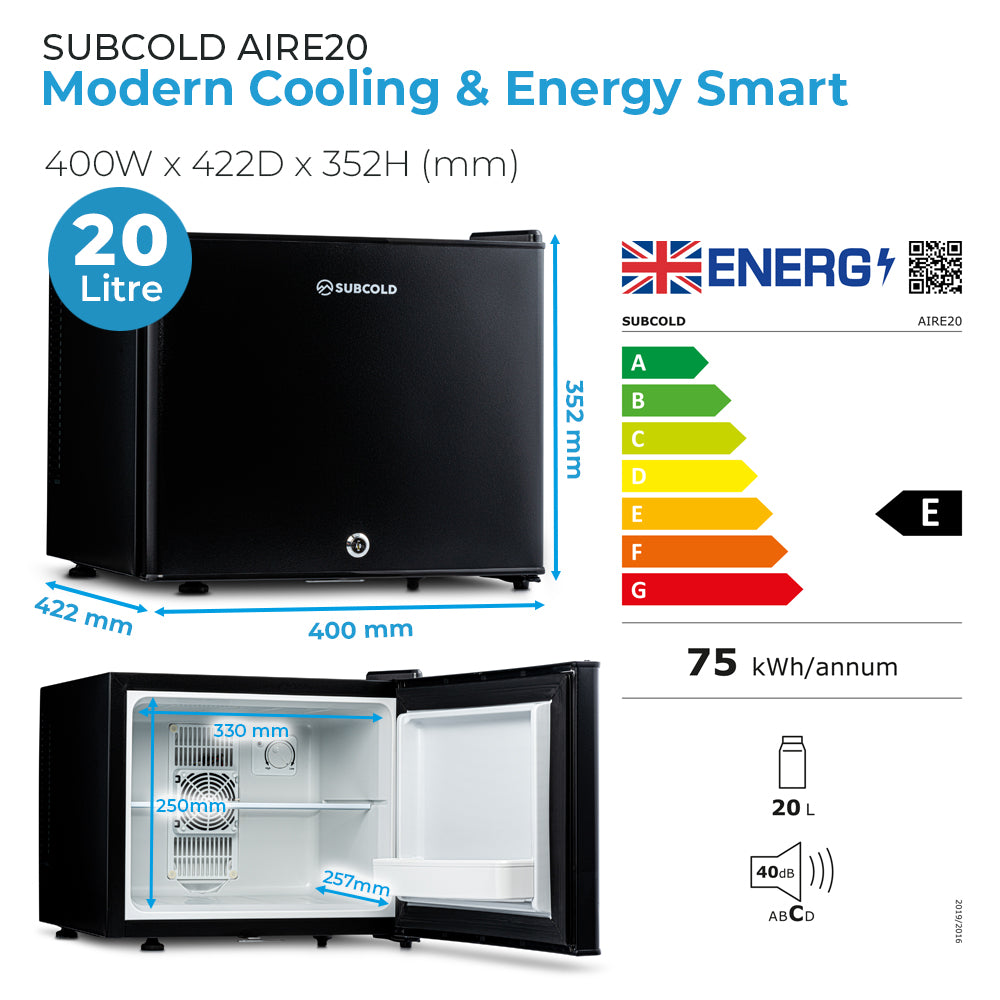 SUBCOLD AIRE20
Modern Cooling & Energy Smart

400W x 422D x 352H (mm)

20 Litre

SUBCOLD

352 mm

422 mm

400 mm

330 mm

250mm

257mm

ENERG

SUBCOLD

AIRE20

A

B

C

D

E

F

G

E

75 kWh/annum

20 L

40dB

ABCD

2019/2016